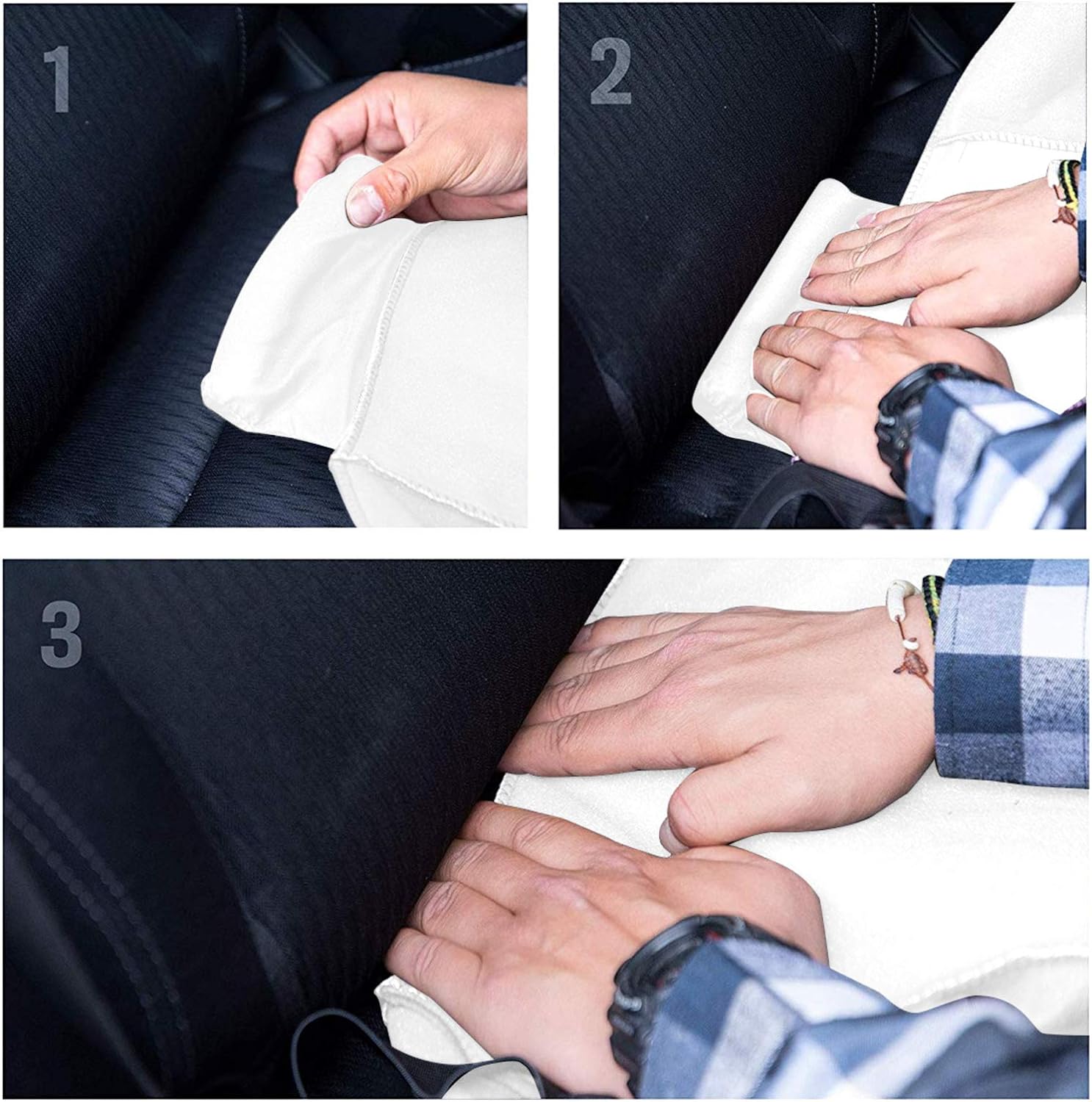 1

2

3